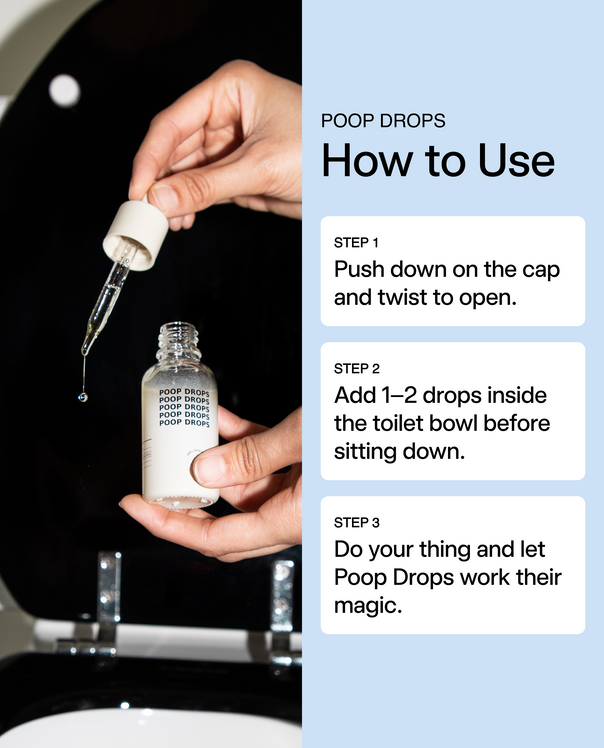 POOP DROPS
POOP DROPS
POOP DROPS
POOP DROPS
POOP DROPS

POOP DROPS
How to Use

STEP 1
Push down on the cap and twist to open.

STEP 2
Add 1–2 drops inside the toilet bowl before sitting down.

STEP 3
Do your thing and let Poop Drops work their magic.